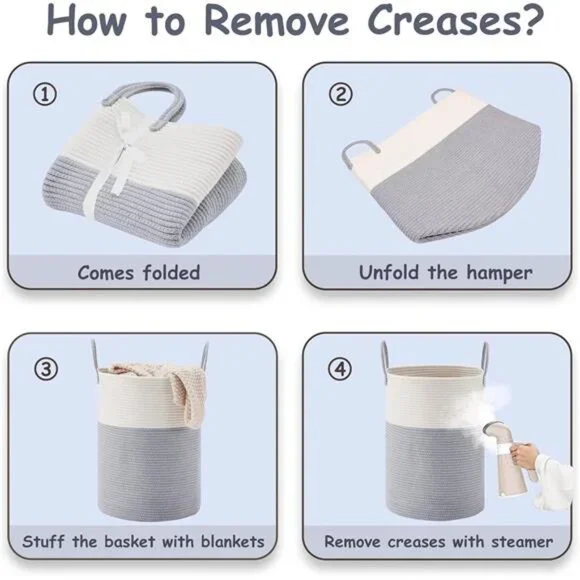 How to Remove Creases?

①

Comes folded

②

Unfold the hamper

③

Stuff the basket with blankets

④

Remove creases with steamer